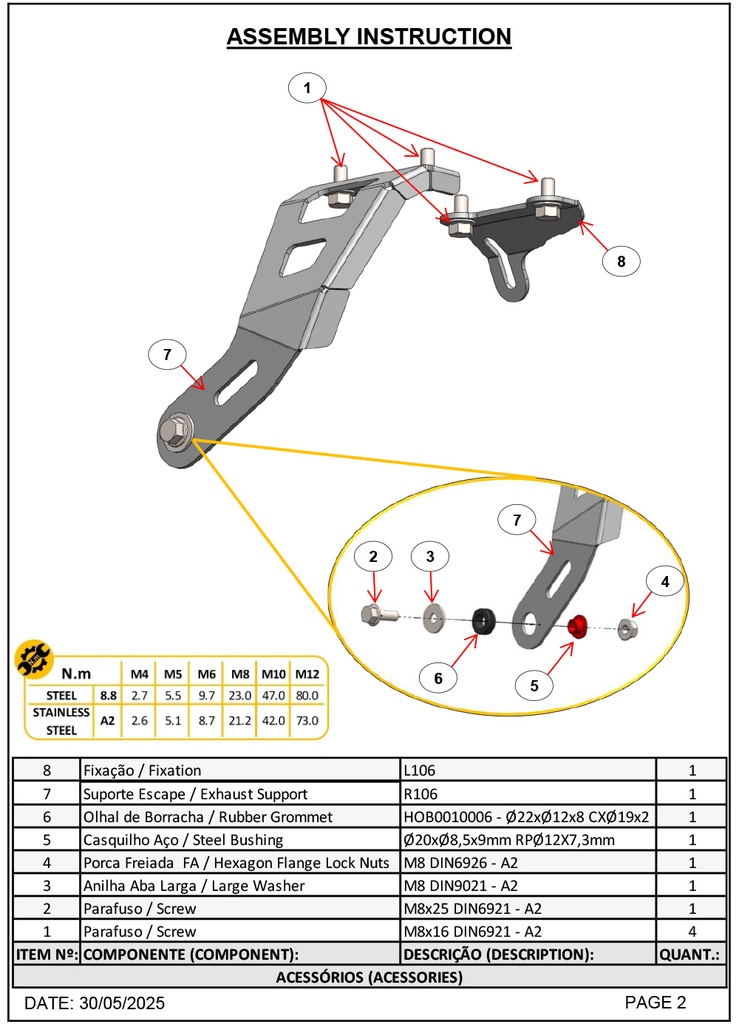 ASSEMBLY INSTRUCTION

1

8

7

7

2

3

4

6

5

| N.m | | M4 | M5 | M6 | M8 | M10 | M12 |
|---|---|---|---|---|---|---|---|
| STEEL | 8.8 | 2.7 | 5.5 | 9.7 | 23.0 | 47.0 | 80.0 |
| STAINLESS STEEL | A2 | 2.6 | 5.1 | 8.7 | 21.2 | 42.0 | 73.0 |

| 8 | Fixação / Fixation | L106 | 1 |
|---|---|---|---|
| 7 | Suporte Escape / Exhaust Support | R106 | 1 |
| 6 | Olhal de Borracha / Rubber Grommet | HOB0010006 - Ø22xØ12x8 CXØ19x2 | 1 |
| 5 | Casquilho Aço / Steel Bushing | Ø20xØ8,5x9mm RPØ12X7,3mm | 1 |
| 4 | Porca Freiada FA / Hexagon Flange Lock Nuts | M8 DIN6926 - A2 | 1 |
| 3 | Anilha Aba Larga / Large Washer | M8 DIN9021 - A2 | 1 |
| 2 | Parafuso / Screw | M8x25 DIN6921 - A2 | 1 |
| 1 | Parafuso / Screw | M8x16 DIN6921 - A2 | 4 |
| ITEM Nº: | COMPONENTE (COMPONENT): | DESCRIÇÃO (DESCRIPTION): | QUANT.: |

ACESSÓRIOS (ACESSORIES)

DATE: 30/05/2025

PAGE 2