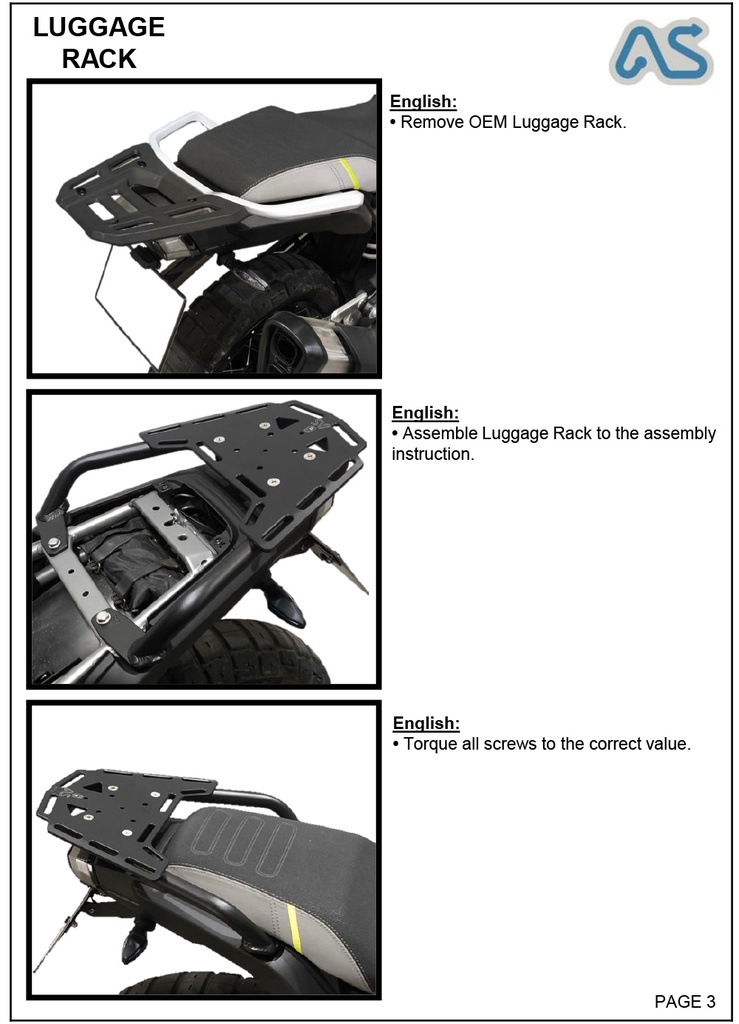 LUGGAGE RACK

AS

English:
• Remove OEM Luggage Rack.

English:
• Assemble Luggage Rack to the assembly instruction.

English:
• Torque all screws to the correct value.

PAGE 3