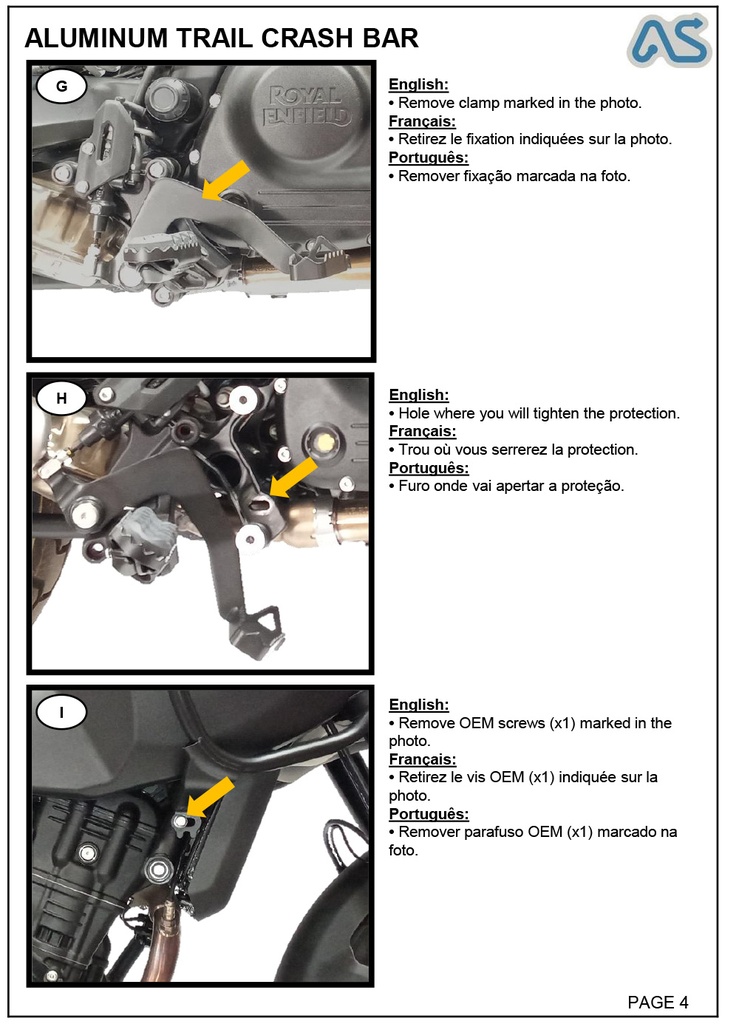 ALUMINUM TRAIL CRASH BAR

AS

G

ROYAL ENFIELD

English:
• Remove clamp marked in the photo.
Français:
• Retirez le fixation indiquées sur la photo.
Português:
• Remover fixação marcada na foto.

H

English:
• Hole where you will tighten the protection.
Français:
• Trou où vous serrerez la protection.
Português:
• Furo onde vai apertar a proteção.

I

English:
• Remove OEM screws (x1) marked in the photo.
Français:
• Retirez le vis OEM (x1) indiquée sur la photo.
Português:
• Remover parafuso OEM (x1) marcado na foto.

PAGE 4